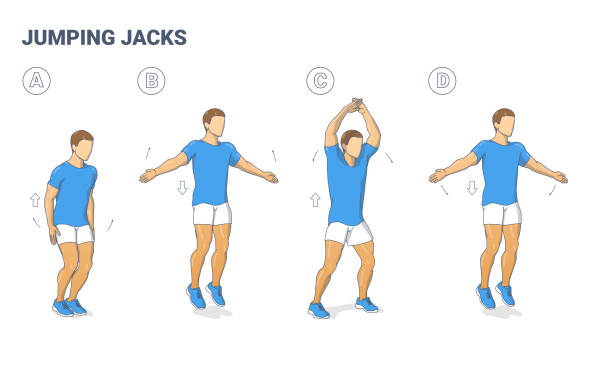 JUMPING JACKS

A

B

C

D